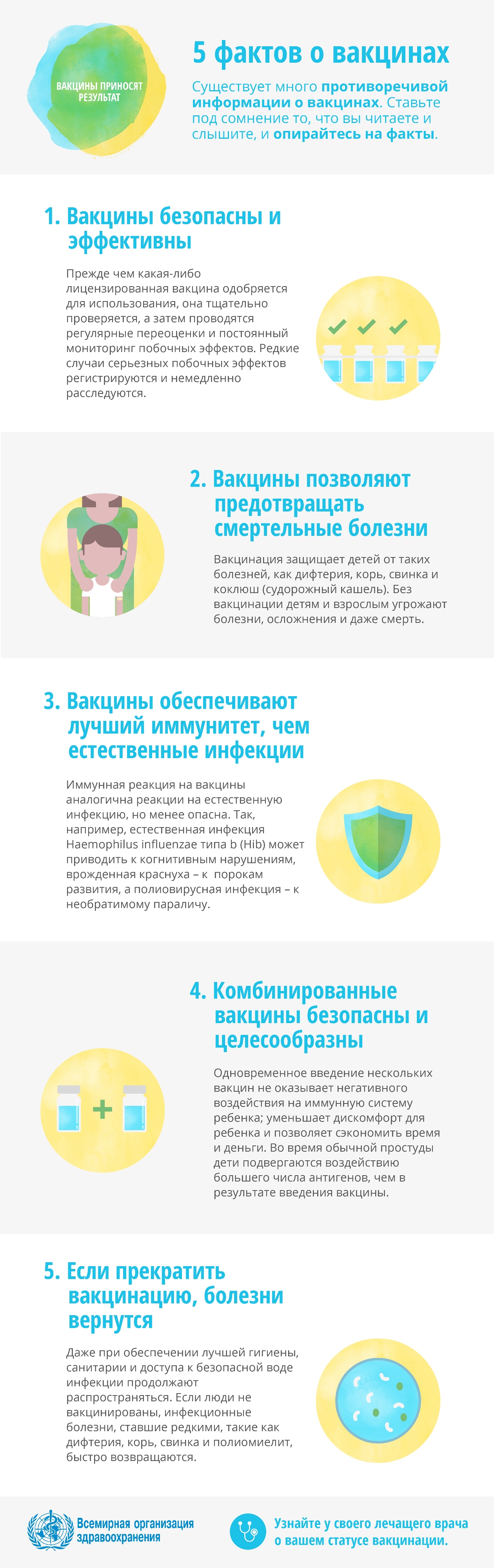 ВАКЦИНЫ ПРИНОСЯТ РЕЗУЛЬТАТ

5 фактов о вакцинах

Существует много противоречивой информации о вакцинах. Ставьте под сомнение то, что вы читаете и слышите, и опирайтесь на факты.

1. Вакцины безопасны и эффективны

Прежде чем какая-либо лицензированная вакцина одобряется для использования, она тщательно проверяется, а затем проводятся регулярные переоценки и постоянный мониторинг побочных эффектов. Редкие случаи серьезных побочных эффектов регистрируются и немедленно расследуются.

2. Вакцины позволяют предотвращать смертельные болезни

Вакцинация защищает детей от таких болезней, как дифтерия, корь, свинка и коклюш (судорожный кашель). Без вакцинации детям и взрослым угрожают болезни, осложнения и даже смерть.

3. Вакцины обеспечивают лучший иммунитет, чем естественные инфекции

Иммунная реакция на вакцины аналогична реакции на естественную инфекцию, но менее опасна. Так, например, естественная инфекция Haemophilus influenzae типа b (Hib) может приводить к когнитивным нарушениям, врожденная краснуха – к порокам развития, а полиовирусная инфекция – к необратимому параличу.

4. Комбинированные вакцины безопасны и целесообразны

Одновременное введение нескольких вакцин не оказывает негативного воздействия на иммунную систему ребенка; уменьшает дискомфорт для ребенка и позволяет сэкономить время и деньги. Во время обычной простуды дети подвергаются воздействию большего числа антигенов, чем в результате введения вакцины.

5. Если прекратить вакцинацию, болезни вернутся

Даже при обеспечении лучшей гигиены, санитарии и доступа к безопасной воде инфекции продолжают распространяться. Если люди не вакцинированы, инфекционные болезни, ставшие редкими, такие как дифтерия, корь, свинка и полиомиелит, быстро возвращаются.

Всемирная организация здравоохранения

Узнайте у своего лечащего врача о вашем статусе вакцинации.