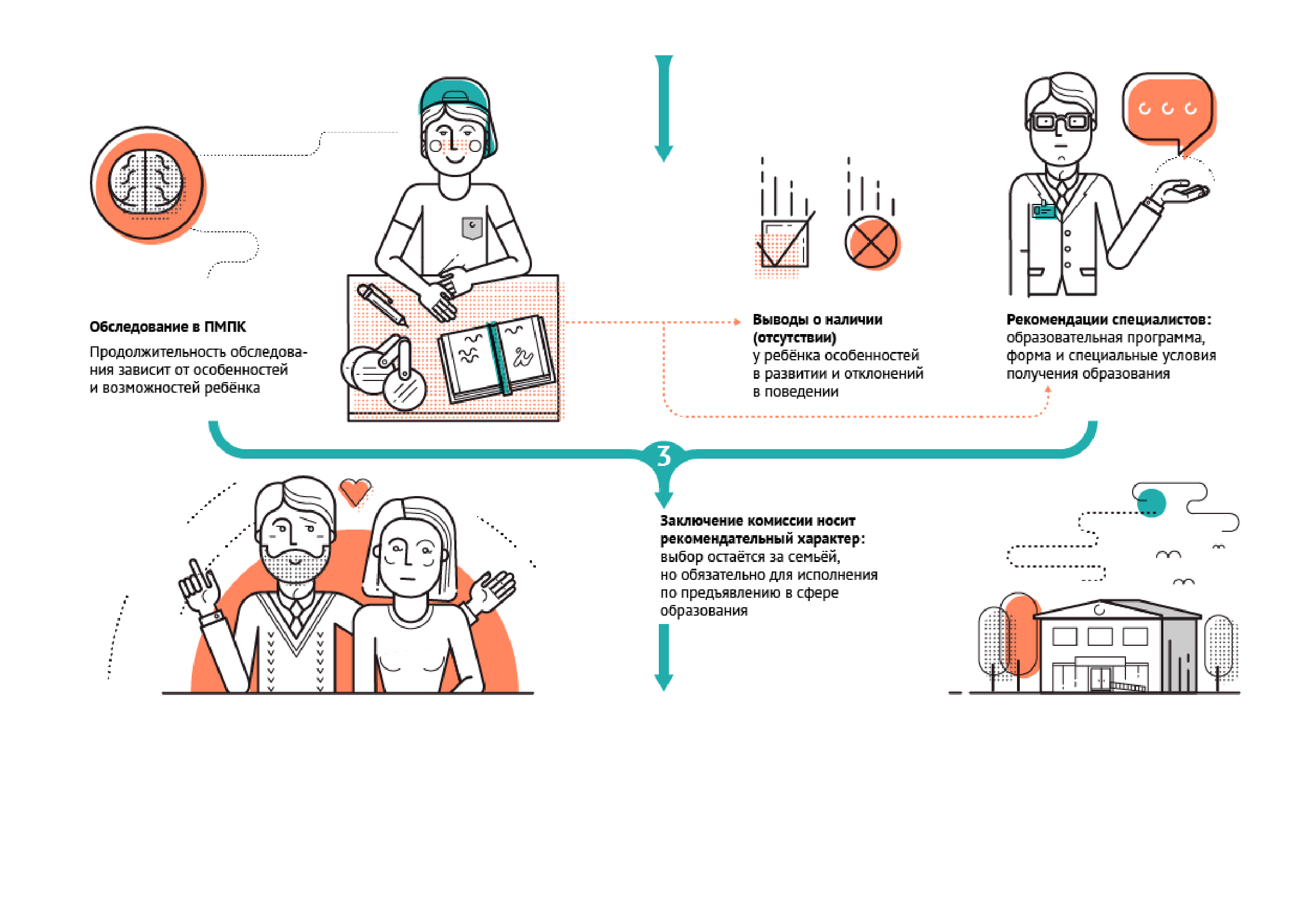 Обследование в ПМПК

Продолжительность обследования зависит от особенностей и возможностей ребёнка

Выводы о наличии (отсутствии) у ребёнка особенностей в развитии и отклонений в поведении

Рекомендации специалистов: образовательная программа, форма и специальные условия получения образования

3

Заключение комиссии носит рекомендательный характер: выбор остаётся за семьёй, но обязательно для исполнения по предъявлению в сфере образования